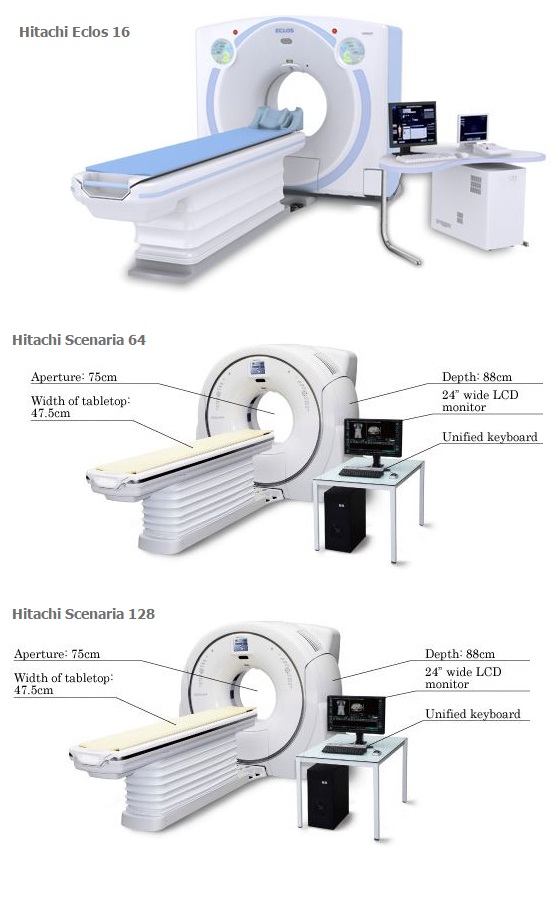 Hitachi Eclos 16

ECLOS

Hitachi Scenaria 64

Aperture: 75cm

Width of tabletop: 47.5cm

Depth: 88cm

24" wide LCD monitor

Unified keyboard

Hitachi Scenaria 128

Aperture: 75cm

Width of tabletop: 47.5cm

Depth: 88cm

24" wide LCD monitor

Unified keyboard